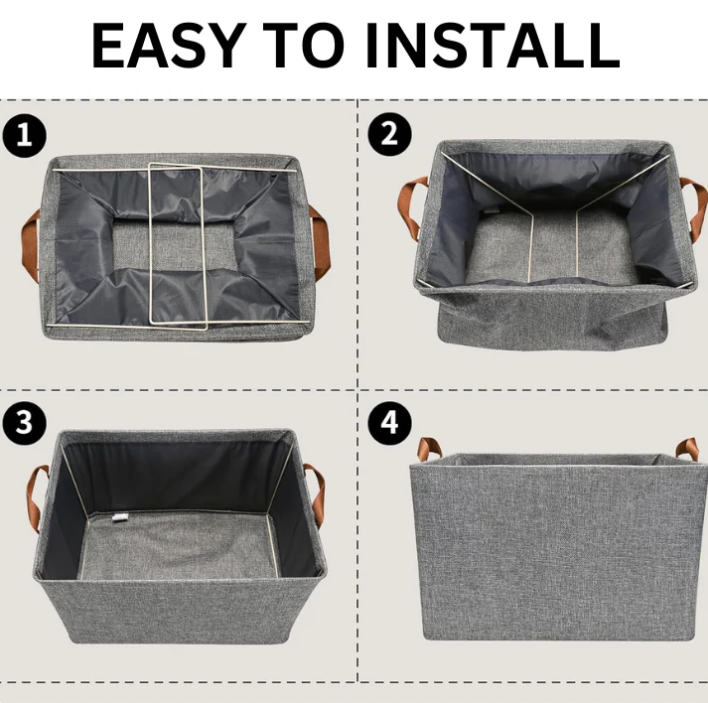 EASY TO INSTALL

1

2

3

4