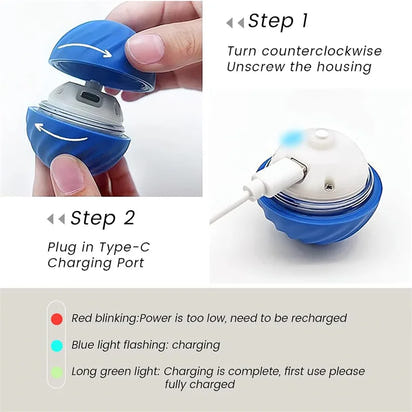 Step 1

Turn counterclockwise
Unscrew the housing

Step 2

Plug in Type-C
Charging Port

Red blinking:Power is too low, need to be recharged

Blue light flashing: charging

Long green light: Charging is complete, first use please fully charged